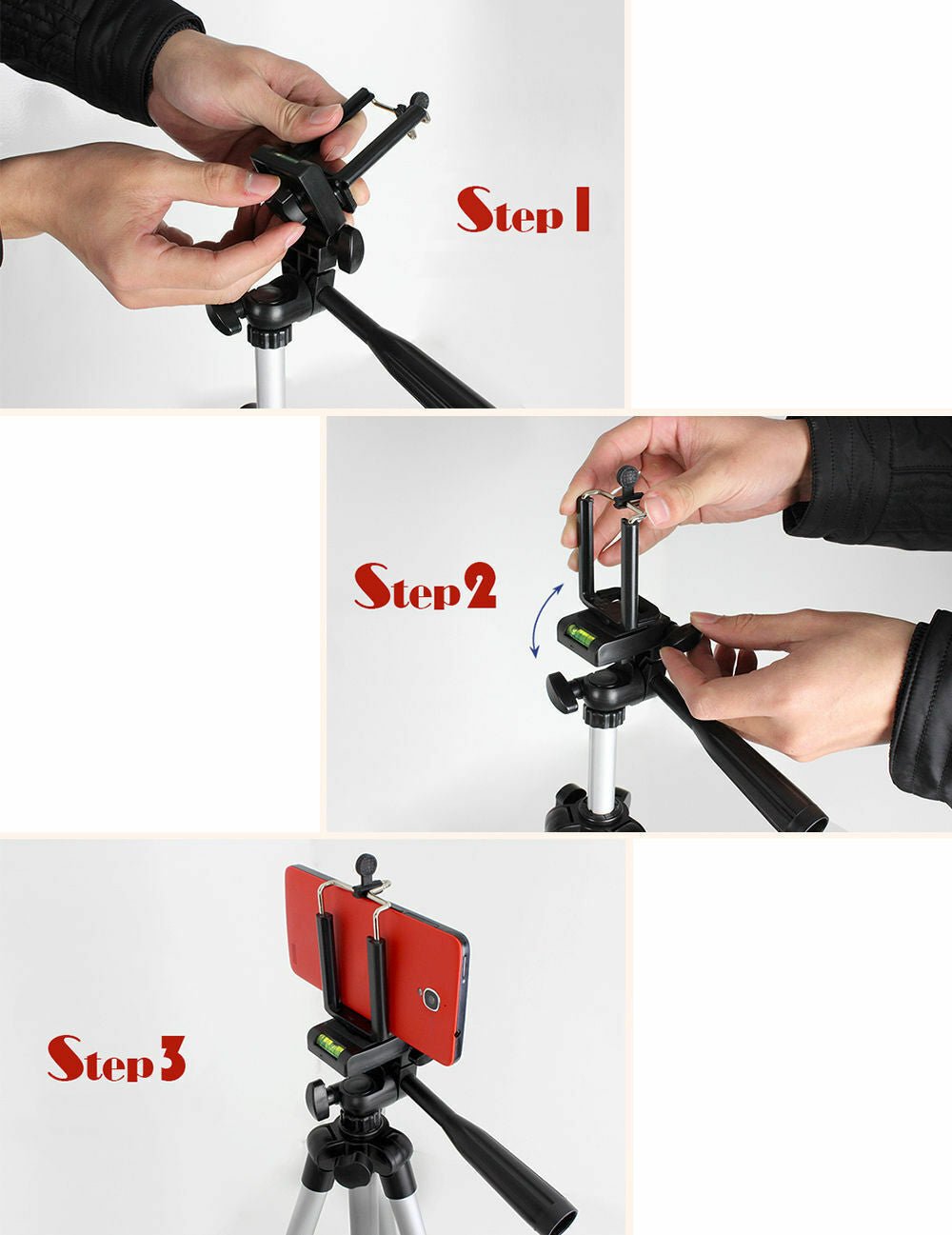 Step 1

Step 2

Step 3